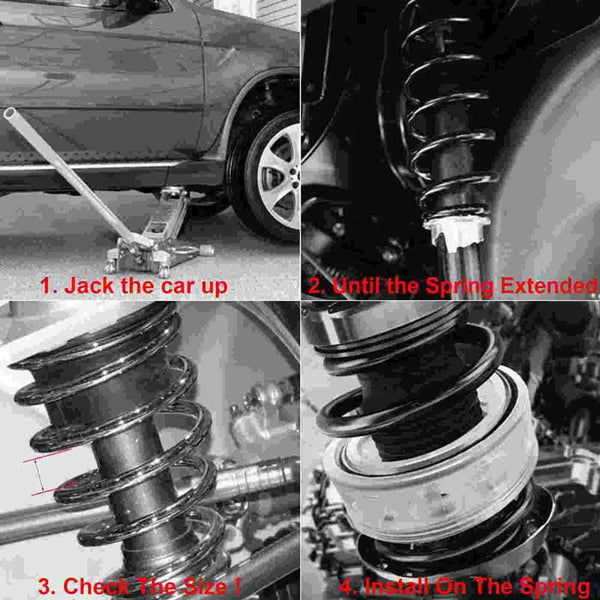 1. Jack the car up

2. Until the Spring Extended

3. Check The Size !

4. Install On The Spring