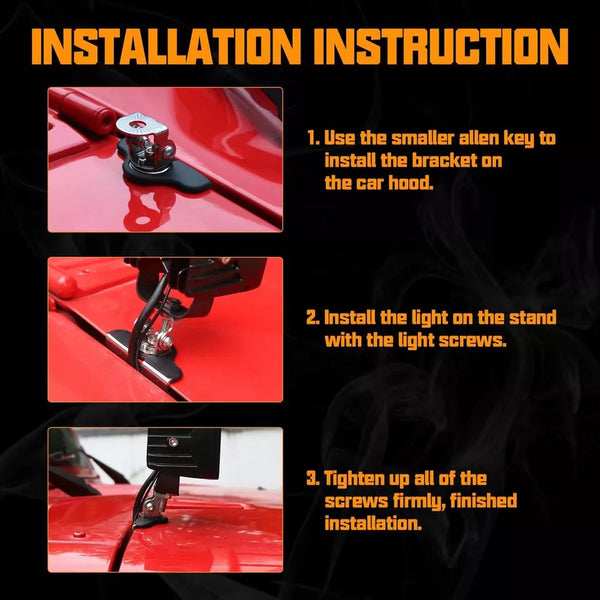 INSTALLATION INSTRUCTION

1. Use the smaller allen key to install the bracket on the car hood.

2. Install the light on the stand with the light screws.

3. Tighten up all of the screws firmly, finished installation.