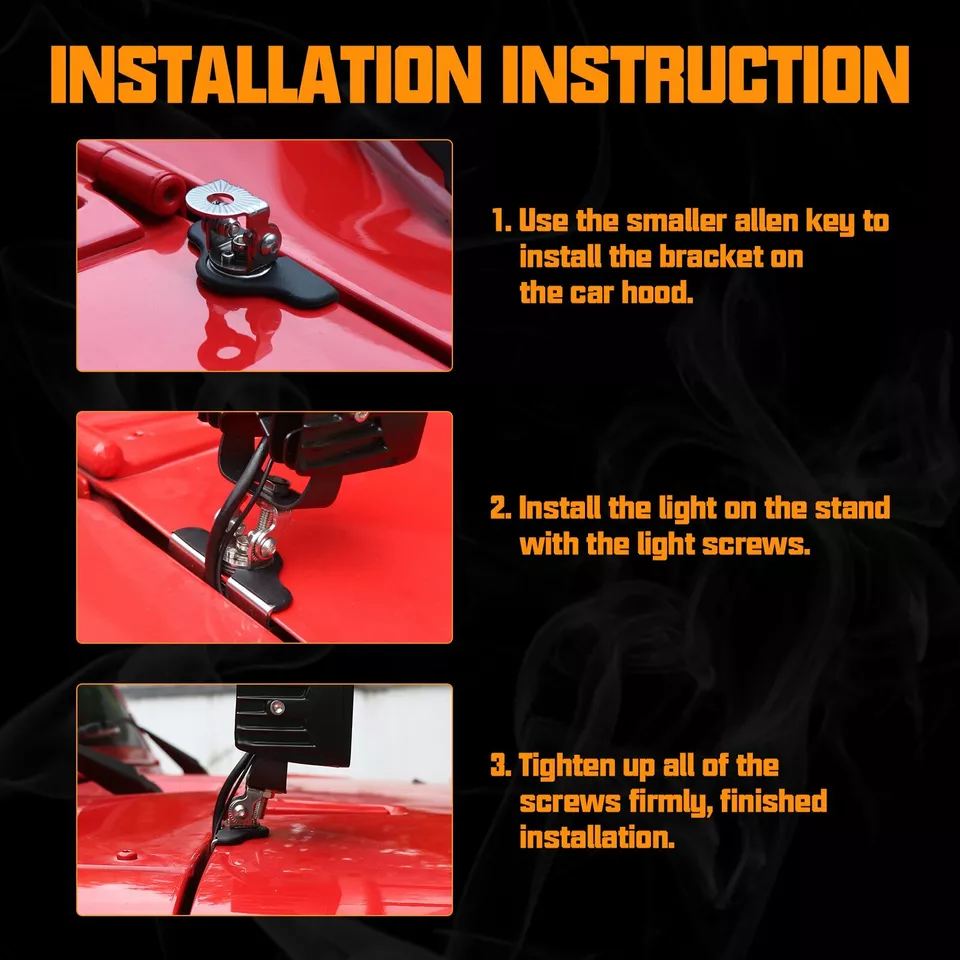 INSTALLATION INSTRUCTION

1. Use the smaller allen key to install the bracket on the car hood.

2. Install the light on the stand with the light screws.

3. Tighten up all of the screws firmly, finished installation.