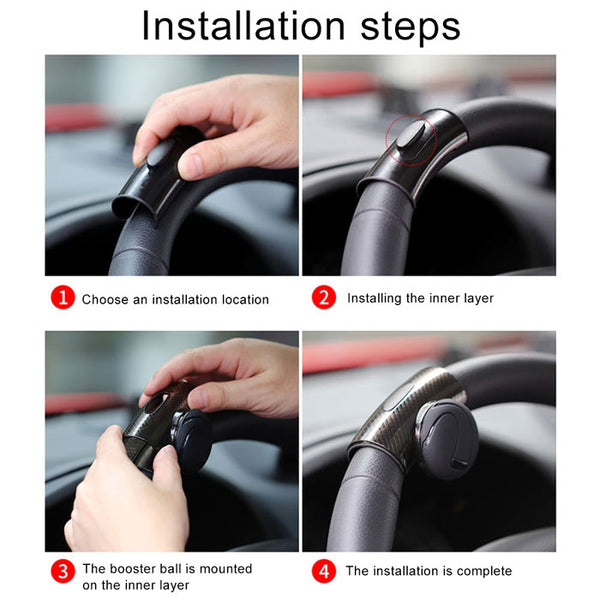 Installation steps

1 Choose an installation location

2 Installing the inner layer

3 The booster ball is mounted on the inner layer

4 The installation is complete