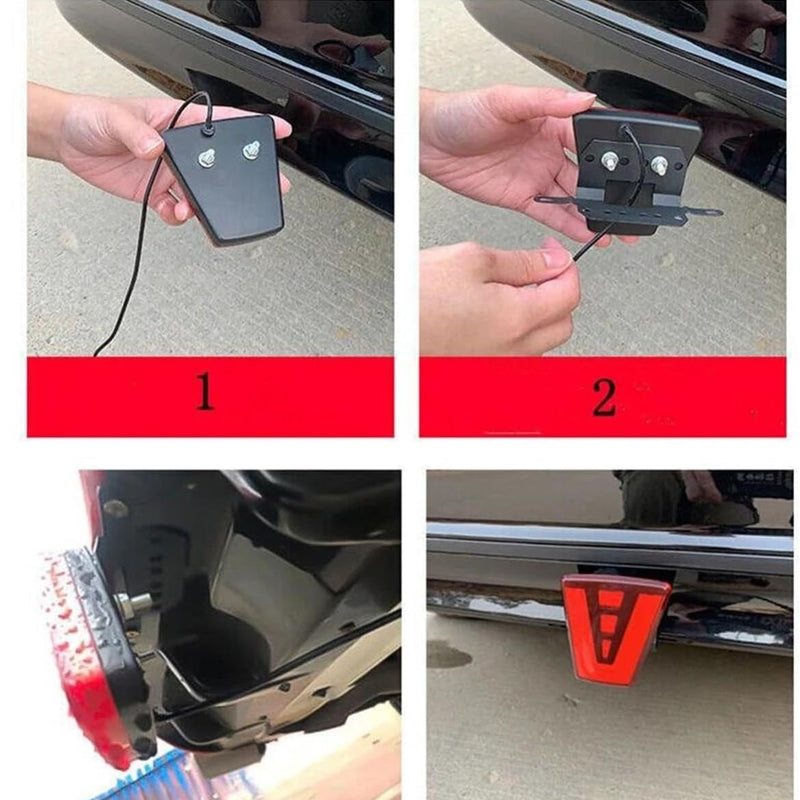 1

2