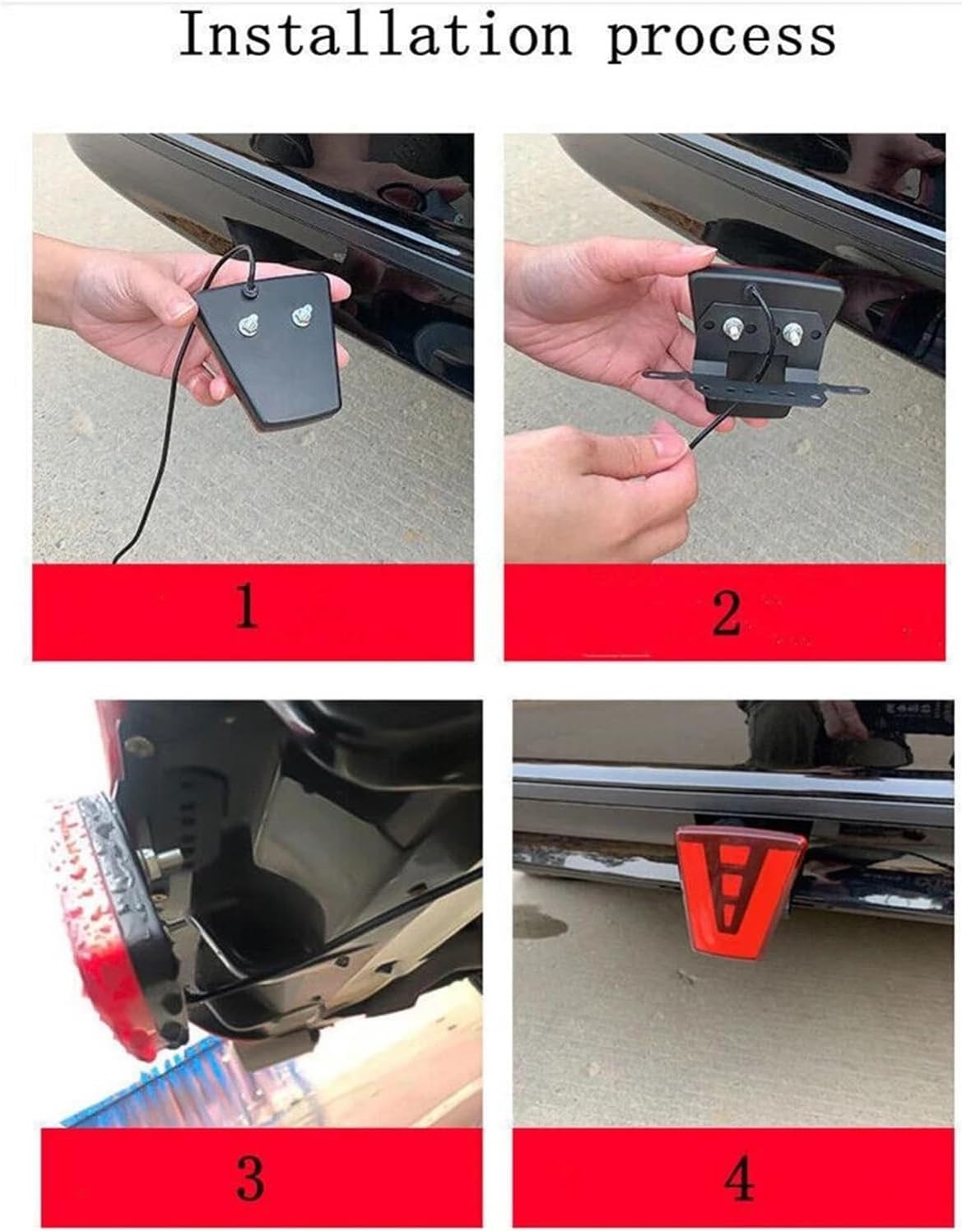 Installation process

1

2

3

4