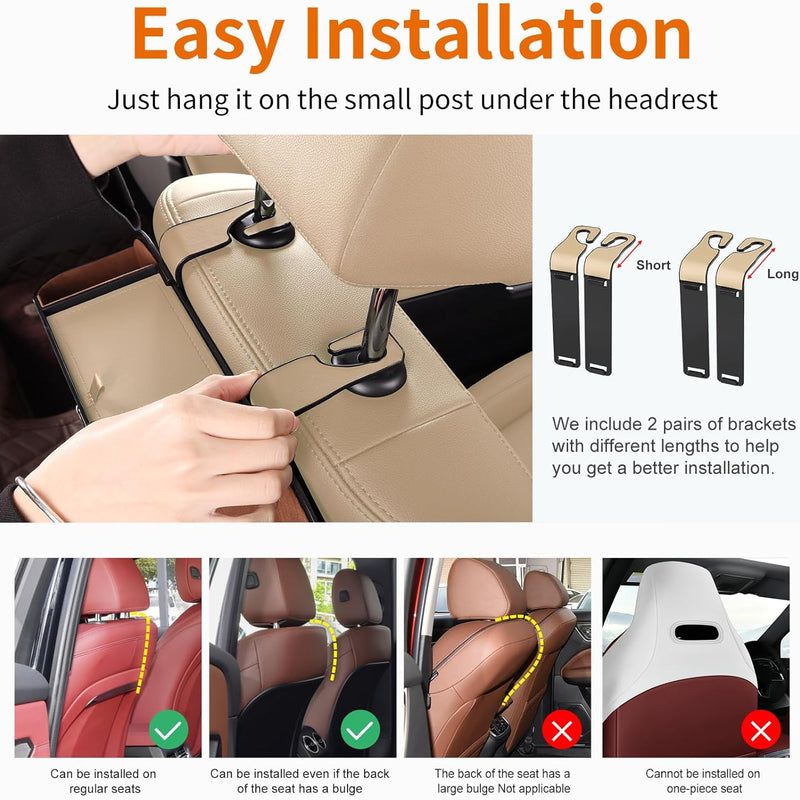 Easy Installation

Just hang it on the small post under the headrest

Short

Long

We include 2 pairs of brackets with different lengths to help you get a better installation.

Can be installed on regular seats

Can be installed even if the back of the seat has a bulge

The back of the seat has a large bulge Not applicable

Cannot be installed on one-piece seat