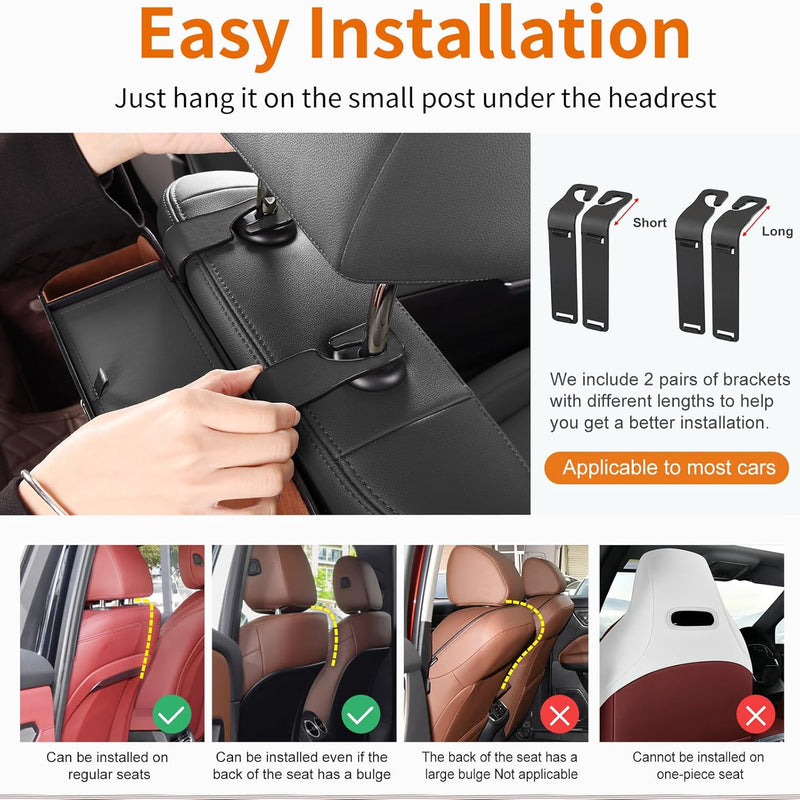 Easy Installation

Just hang it on the small post under the headrest

Short

Long

We include 2 pairs of brackets with different lengths to help you get a better installation.

Applicable to most cars

Can be installed on regular seats

Can be installed even if the back of the seat has a bulge

The back of the seat has a large bulge Not applicable

Cannot be installed on one-piece seat