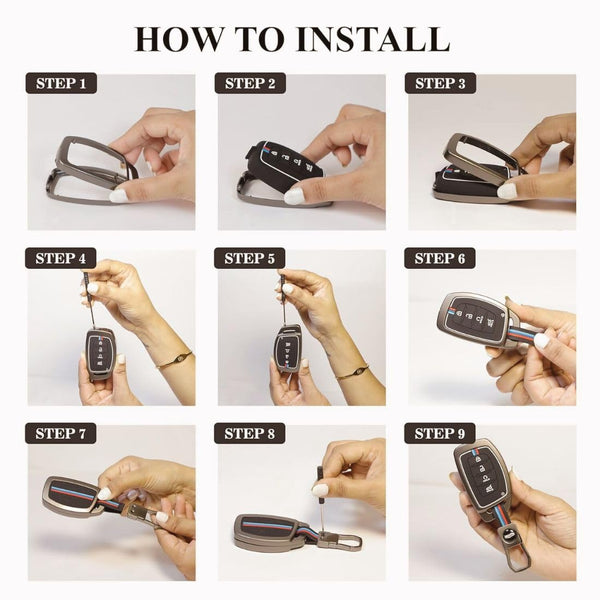 HOW TO INSTALL

STEP 1

STEP 2

STEP 3

STEP 4

STEP 5

STEP 6

STEP 7

STEP 8

STEP 9