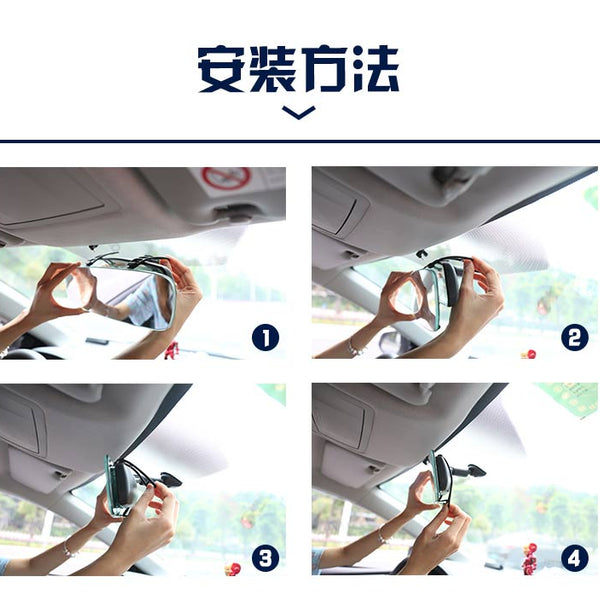 安裝方法

1

2

3

4