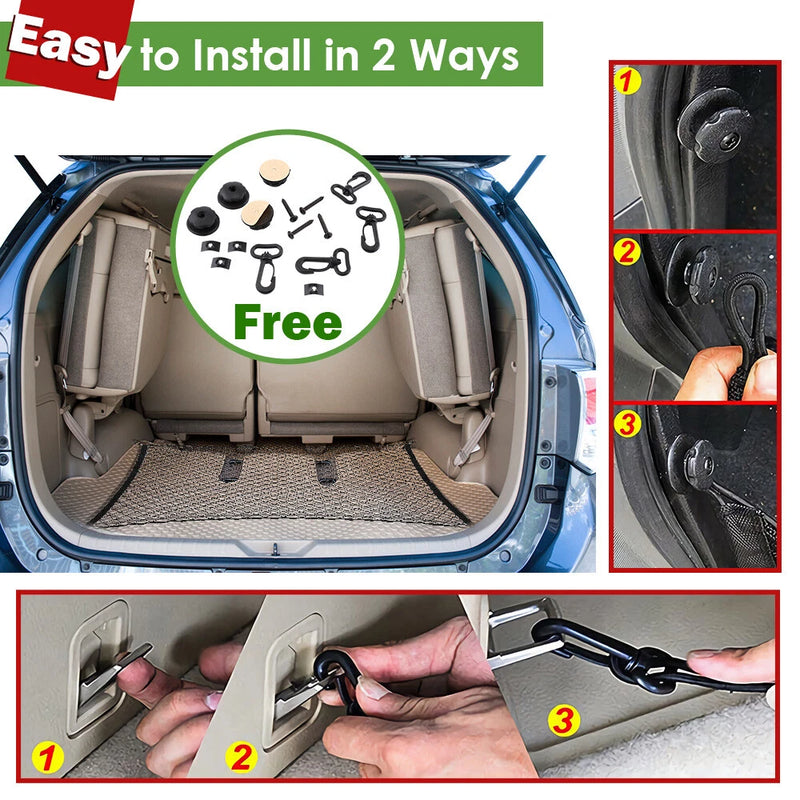 Easy to Install in 2 Ways

Free

1
2
3

1
2
3