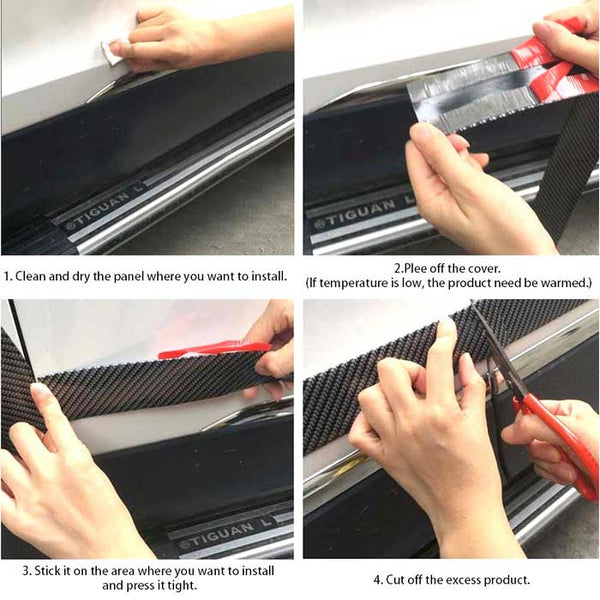 TIGUAN L

1. Clean and dry the panel where you want to install.

TIGUAN L

2.Plee off the cover.
(If temperature is low, the product need be warmed.)

TIGUAN L

3. Stick it on the area where you want to install and press it tight.

4. Cut off the excess product.